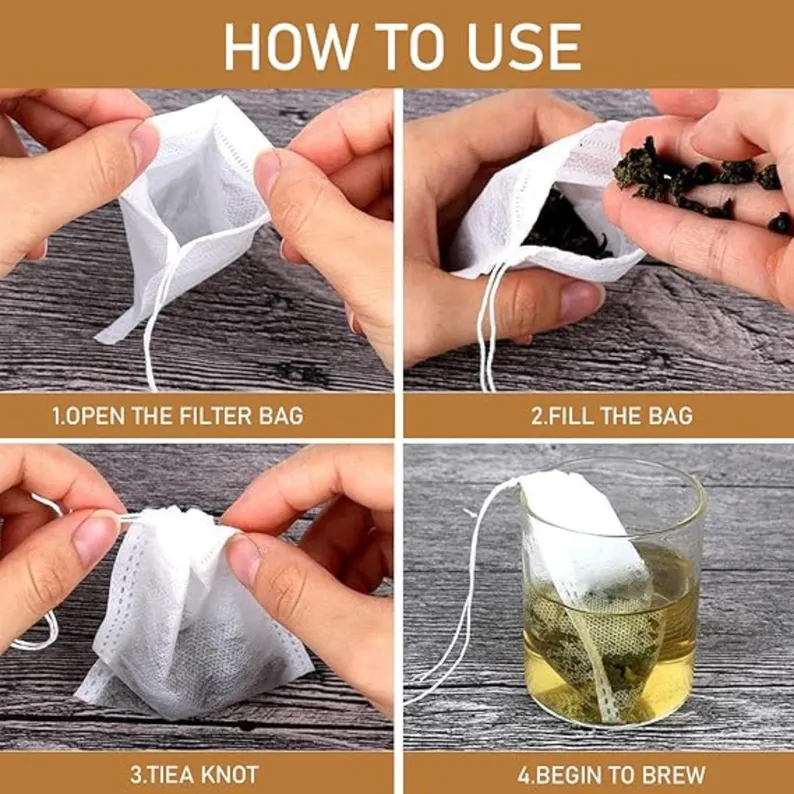 HOW TO USE

1.OPEN THE FILTER BAG

2.FILL THE BAG

3.TIEA KNOT

4.BEGIN TO BREW